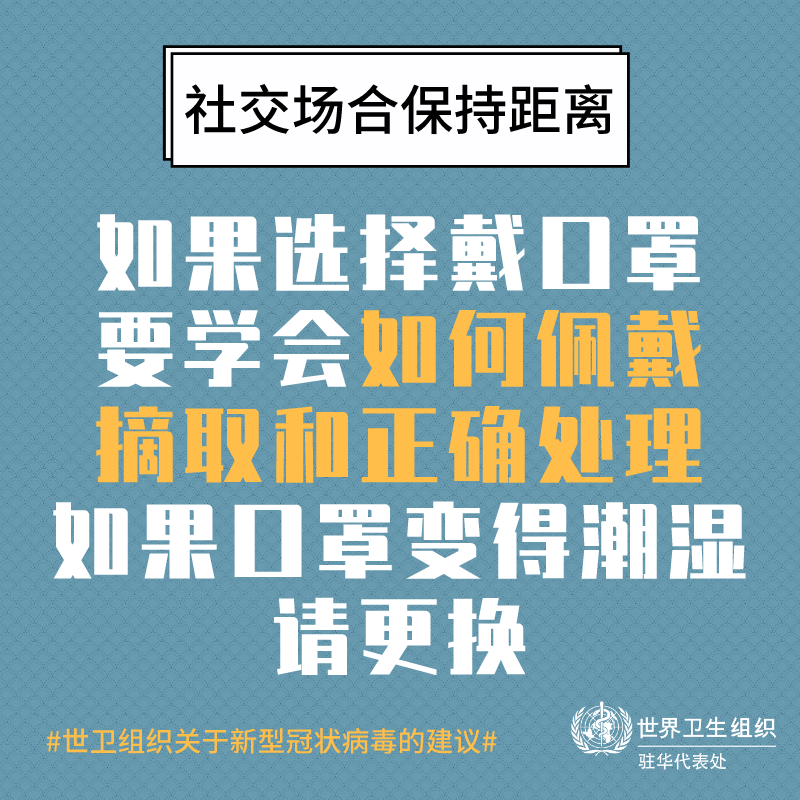 社交场合保持距离

如果选择戴口罩
要学会如何佩戴
摘取和正确处理
如果口罩变得潮湿
请更换

#世卫组织关于新型冠状病毒的建议#

世界卫生组织
驻华代表处