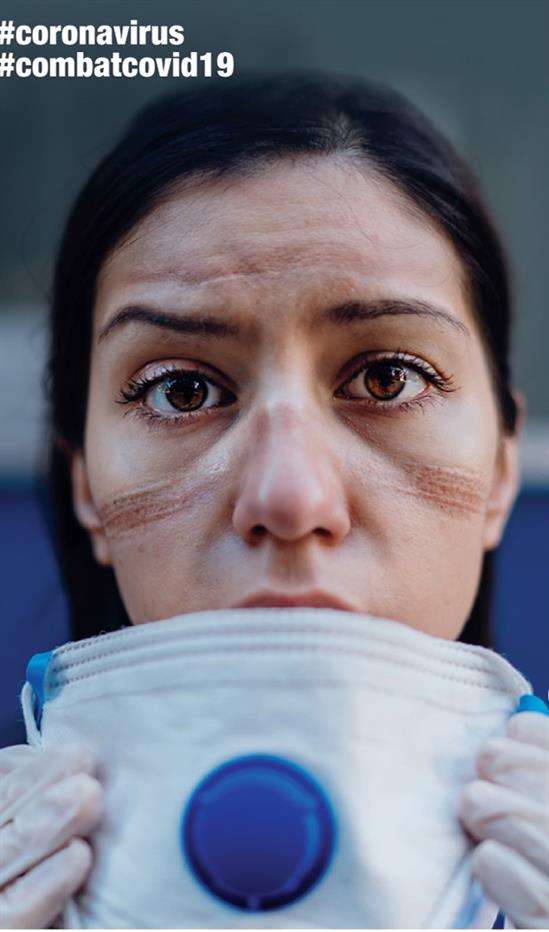 #coronavirus
#combatcovid19